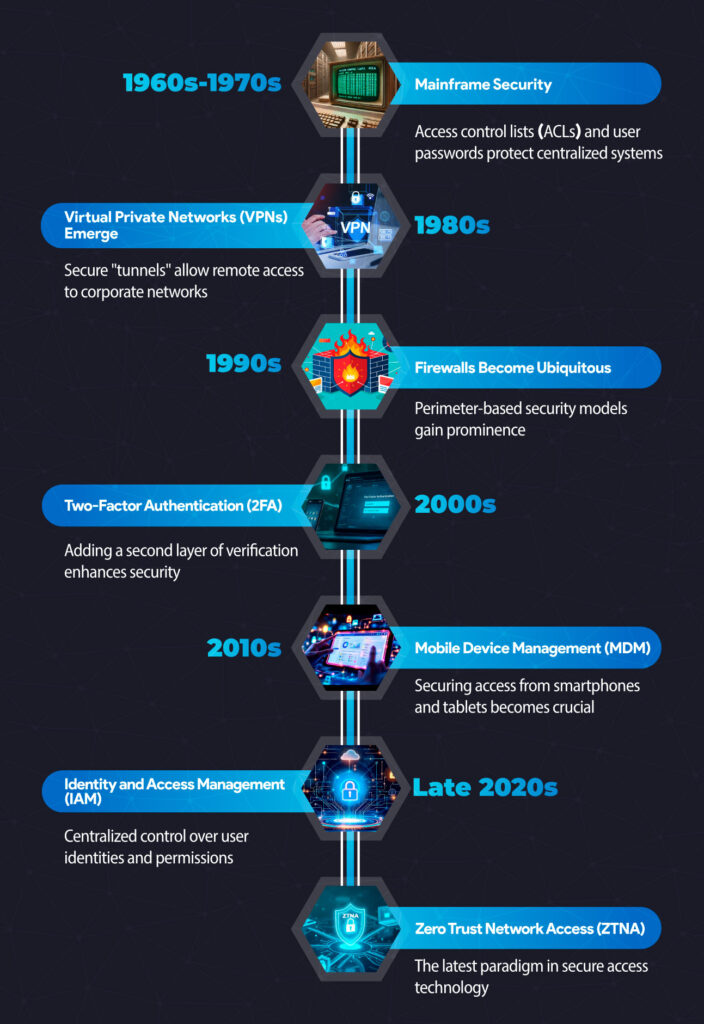 1960s-1970s

Mainframe Security

Access control lists (ACLs) and user passwords protect centralized systems

Virtual Private Networks (VPNs) Emerge

VPN

1980s

Secure "tunnels" allow remote access to corporate networks

1990s

Firewalls Become Ubiquitous

Perimeter-based security models gain prominence

Two-Factor Authentication (2FA)

2000s

Adding a second layer of verification enhances security

2010s

Mobile Device Management (MDM)

Securing access from smartphones and tablets becomes crucial

Identity and Access Management (IAM)

Late 2020s

Centralized control over user identities and permissions

ZTNA

Zero Trust Network Access (ZTNA)

The latest paradigm in secure access technology