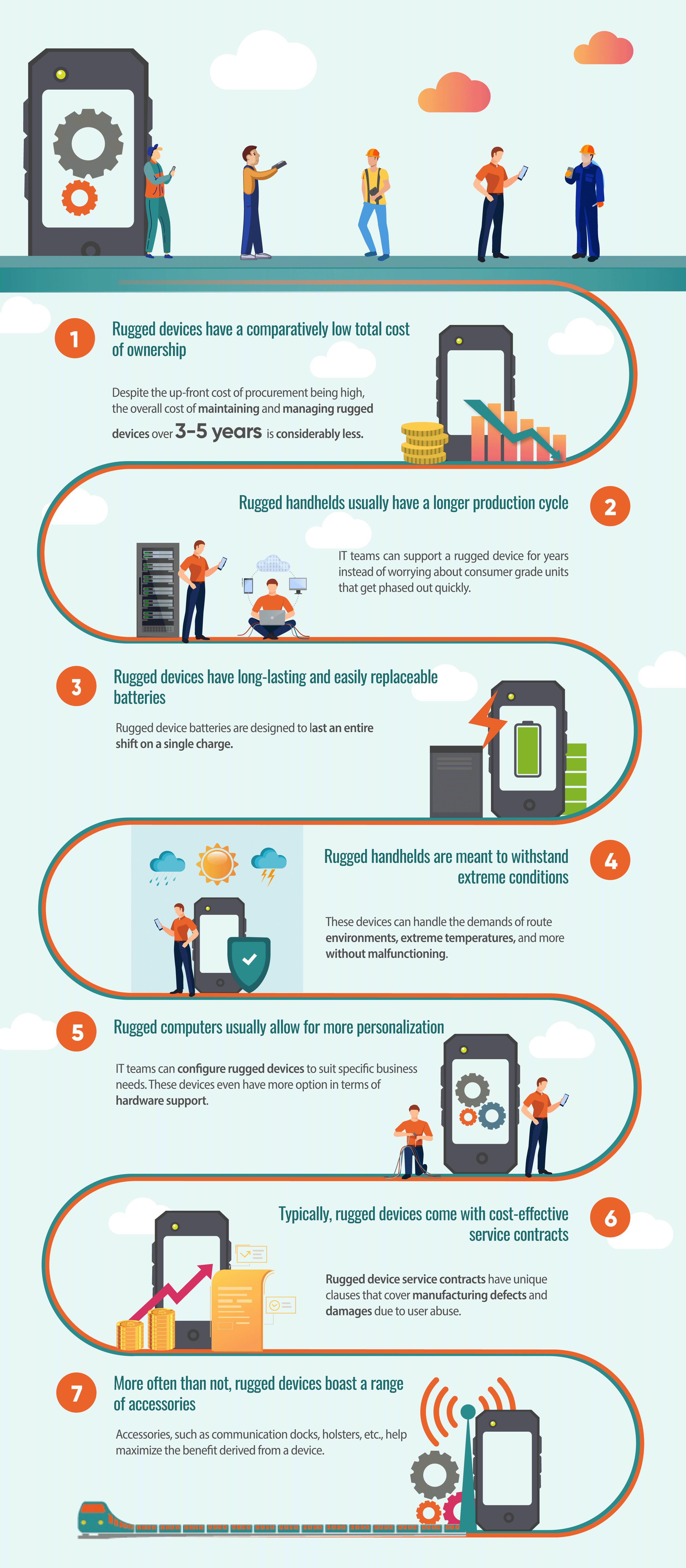 1

Rugged devices have a comparatively low total cost of ownership

Despite the up-front cost of procurement being high, the overall cost of maintaining and managing rugged devices over 3-5 years is considerably less.

Rugged handhelds usually have a longer production cycle

2

IT teams can support a rugged device for years instead of worrying about consumer grade units that get phased out quickly.

3

Rugged devices have long-lasting and easily replaceable batteries

Rugged device batteries are designed to last an entire shift on a single charge.

Rugged handhelds are meant to withstand extreme conditions

4

These devices can handle the demands of route environments, extreme temperatures, and more without malfunctioning.

5

Rugged computers usually allow for more personalization

IT teams can configure rugged devices to suit specific business needs. These devices even have more option in terms of hardware support.

Typically, rugged devices come with cost-effective service contracts

6

Rugged device service contracts have unique clauses that cover manufacturing defects and damages due to user abuse.

7

More often than not, rugged devices boast a range of accessories

Accessories, such as communication docks, holsters, etc., help maximize the benefit derived from a device.